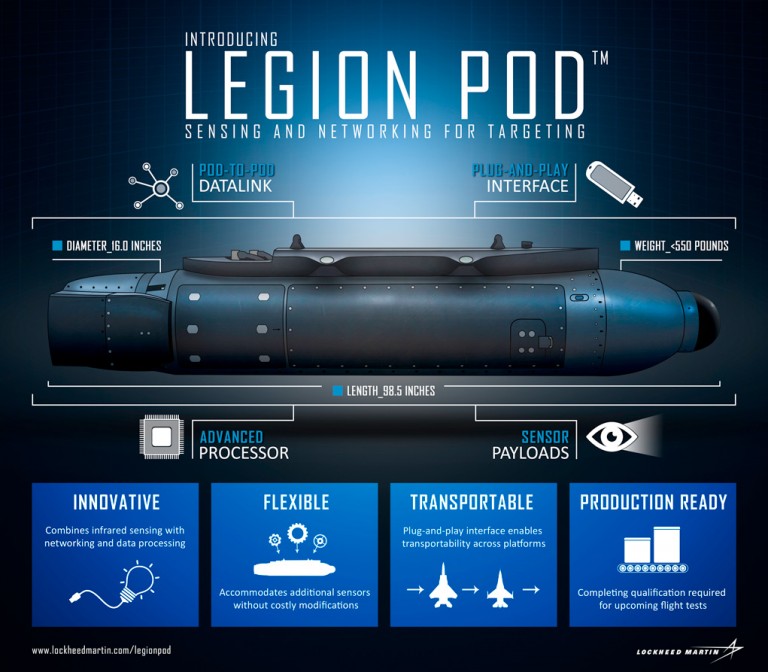 INTRODUCING
LEGION POD™
SENSING AND NETWORKING FOR TARGETING

POD-TO-POD
DATALINK

PLUG-AND-PLAY
INTERFACE

DIAMETER_16.0 INCHES

WEIGHT_<550 POUNDS

LENGTH_98.5 INCHES

ADVANCED
PROCESSOR

SENSOR
PAYLOADS

INNOVATIVE
Combines infrared sensing with networking and data processing

FLEXIBLE
Accommodates additional sensors without costly modifications

TRANSPORTABLE
Plug-and-play interface enables transportability across platforms

PRODUCTION READY
Completing qualification required for upcoming flight tests

www.lockheedmartin.com/legionpod

LOCKHEED MARTIN