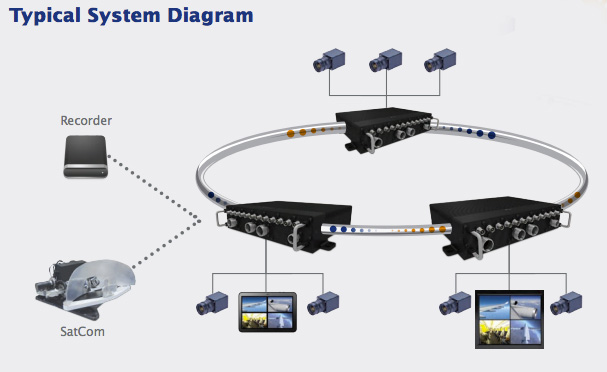 Typical System Diagram

Recorder

SatCom