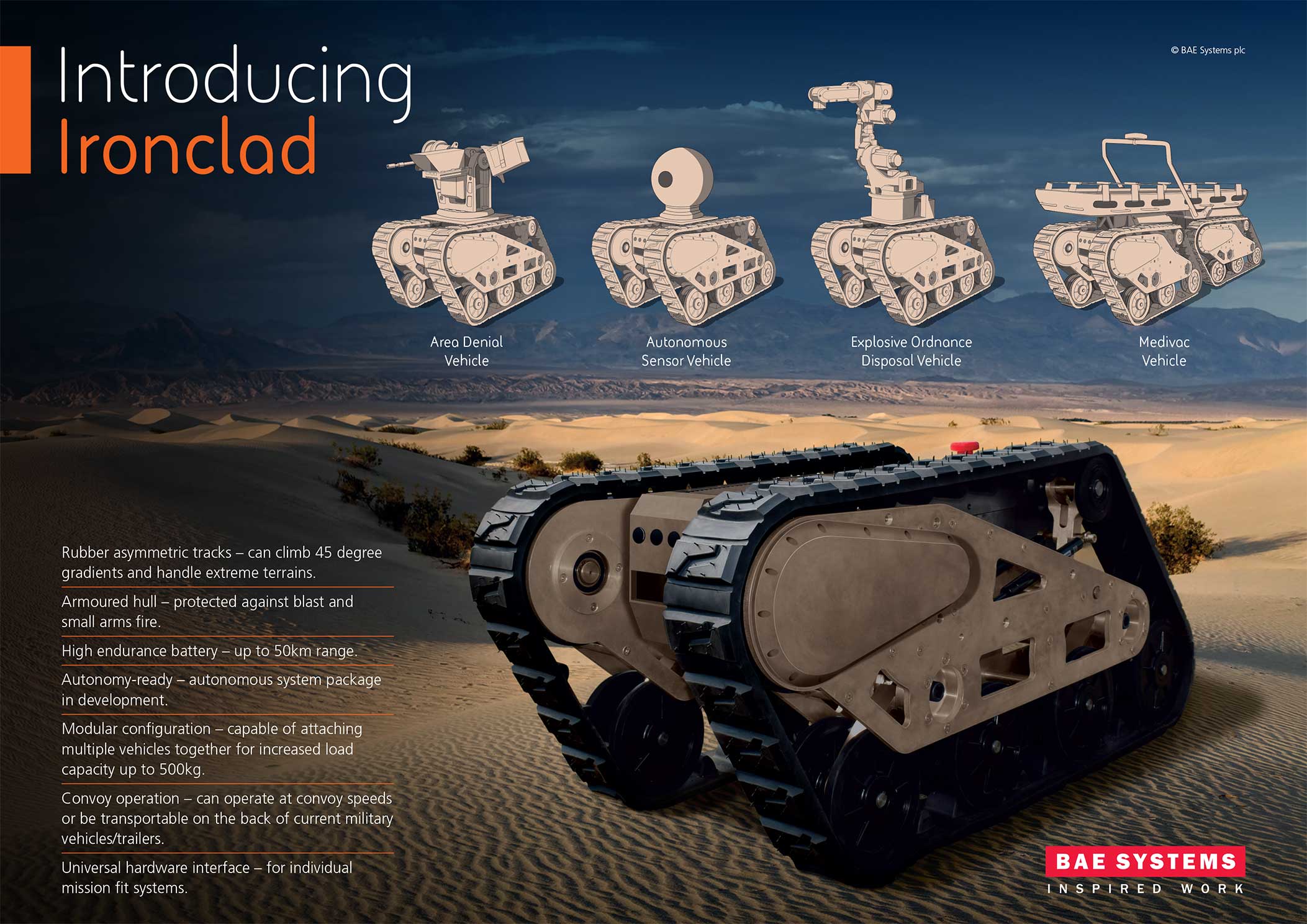 Introducing
Ironclad

© BAE Systems plc

Area Denial Vehicle

Autonomous Sensor Vehicle

Explosive Ordnance Disposal Vehicle

Medivac Vehicle

Rubber asymmetric tracks – can climb 45 degree gradients and handle extreme terrains.

Armoured hull – protected against blast and small arms fire.

High endurance battery – up to 50km range.

Autonomy-ready – autonomous system package in development.

Modular configuration – capable of attaching multiple vehicles together for increased load capacity up to 500kg.

Convoy operation – can operate at convoy speeds or be transportable on the back of current military vehicles/trailers.

Universal hardware interface – for individual mission fit systems.

BAE SYSTEMS
INSPIRED WORK